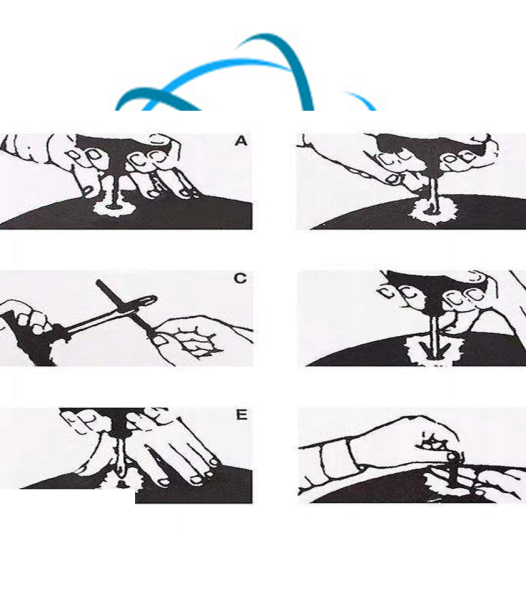 A

C

E